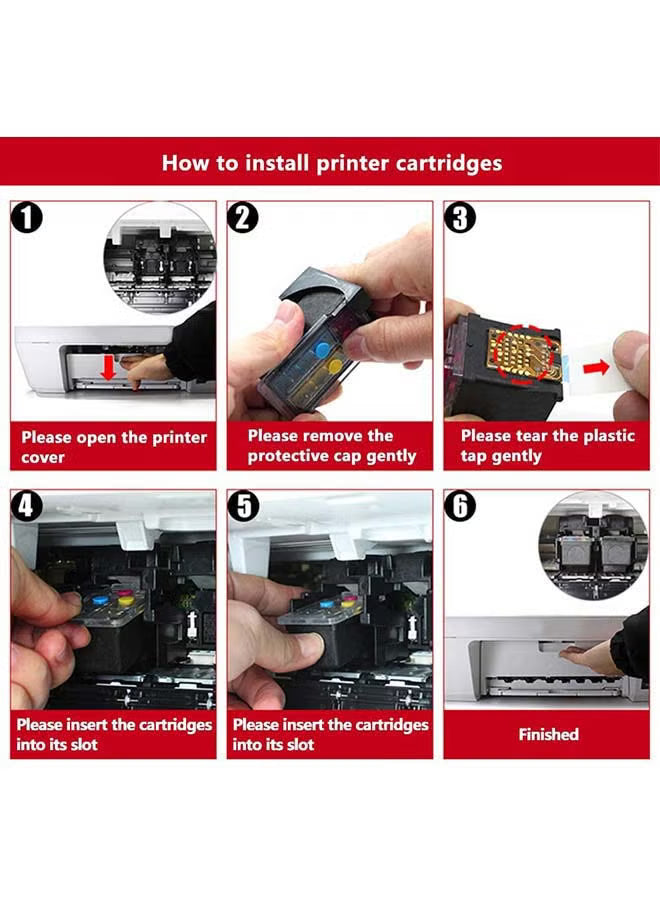 How to install printer cartridges

1

Please open the printer cover

2

Please remove the protective cap gently

3

Please tear the plastic tap gently

4

Please insert the cartridges into its slot

5

Please insert the cartridges into its slot

6

Finished